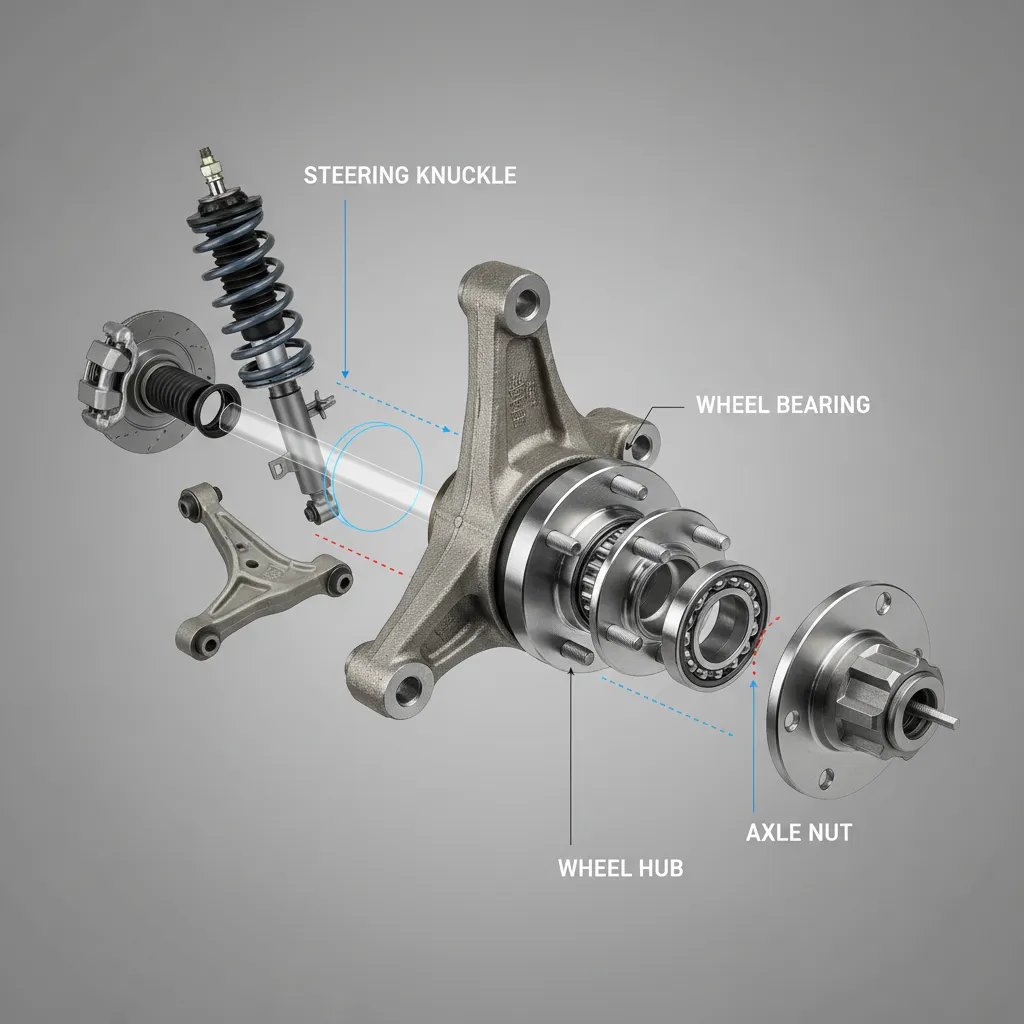 STEERING KNUCKLE

WHEEL BEARING

AXLE NUT

WHEEL HUB